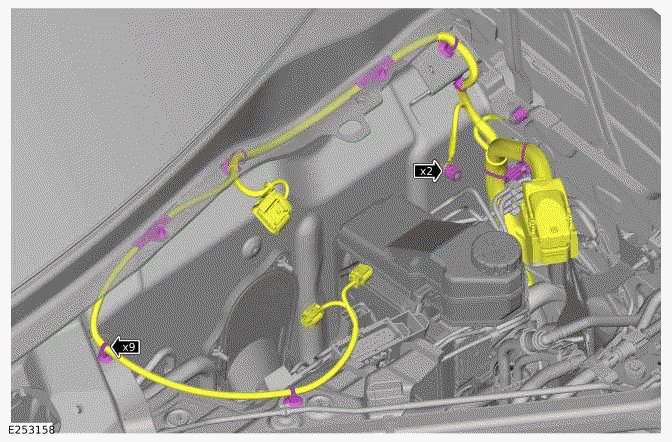 x2

x9

E253158